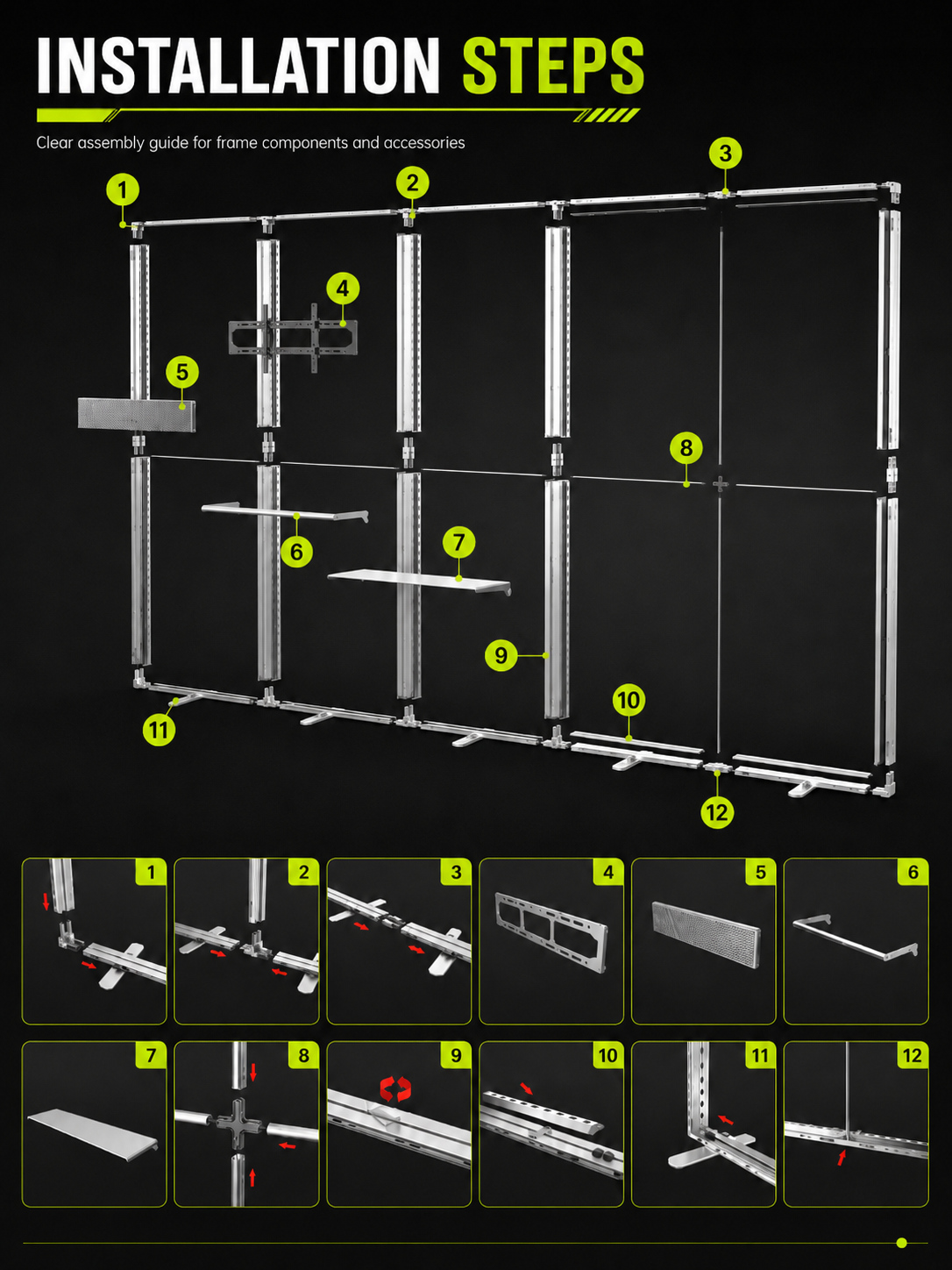 INSTALLATION STEPS

Clear assembly guide for frame components and accessories

1
2
3
4
5
6
7
8
9
10
11
12

1
2
3
4
5
6
7
8
9
10
11
12