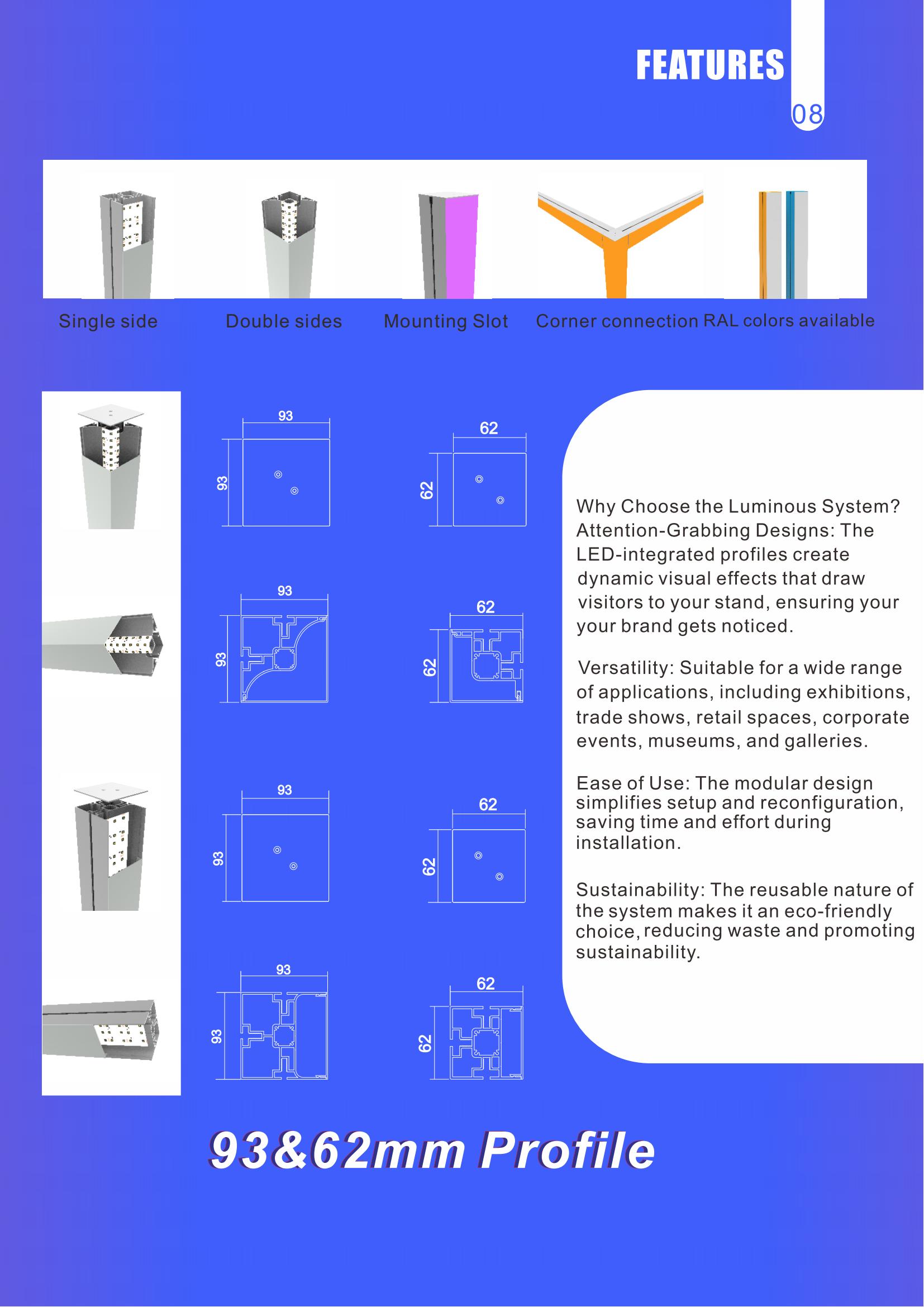 FEATURES

08

Single side

Double sides

Mounting Slot

Corner connection

RAL colors available

93

93

62

62

93

93

62

62

93

93

62

62

93

93

62

62

Why Choose the Luminous System? Attention-Grabbing Designs: The LED-integrated profiles create dynamic visual effects that draw visitors to your stand, ensuring your your brand gets noticed.

Versatility: Suitable for a wide range of applications, including exhibitions, trade shows, retail spaces, corporate events, museums, and galleries.

Ease of Use: The modular design simplifies setup and reconfiguration, saving time and effort during installation.

Sustainability: The reusable nature of the system makes it an eco-friendly choice, reducing waste and promoting sustainability.

93&62mm Profile