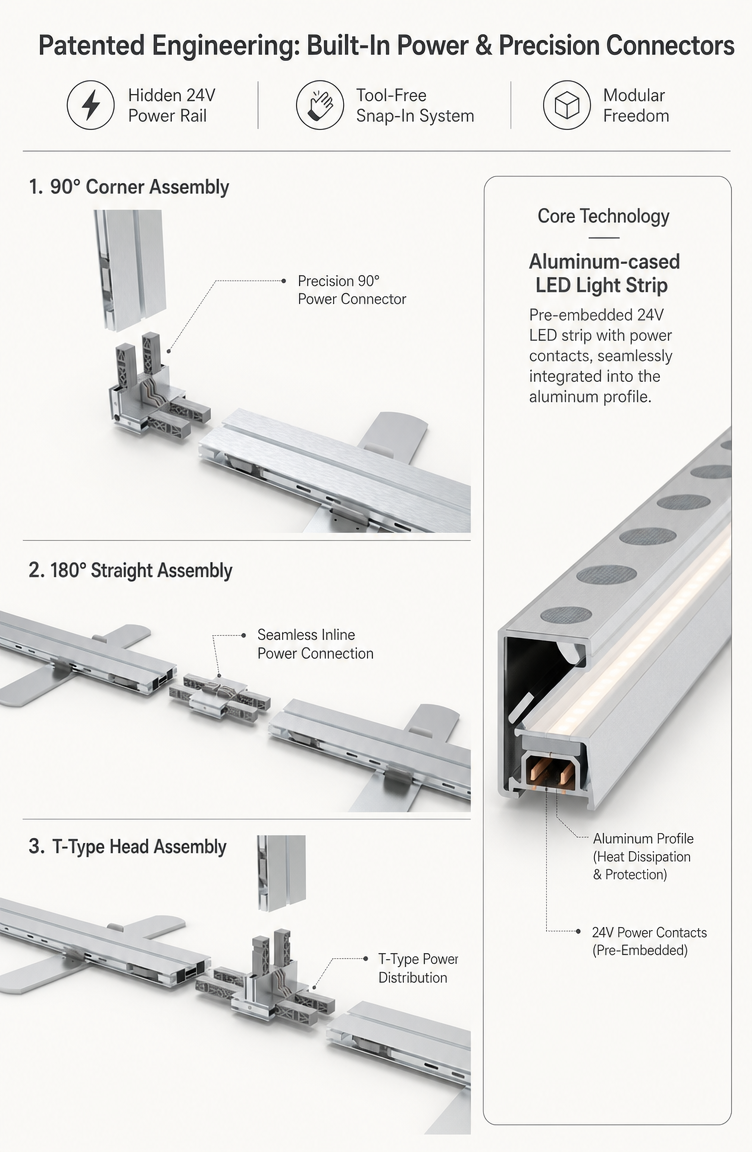 Patented Engineering: Built-In Power & Precision Connectors

Hidden 24V Power Rail

Tool-Free Snap-In System

Modular Freedom

1. 90° Corner Assembly

Precision 90° Power Connector

2. 180° Straight Assembly

Seamless Inline Power Connection

3. T-Type Head Assembly

T-Type Power Distribution

Core Technology

Aluminum-cased LED Light Strip

Pre-embedded 24V LED strip with power contacts, seamlessly integrated into the aluminum profile.

Aluminum Profile (Heat Dissipation & Protection)

24V Power Contacts (Pre-Embedded)