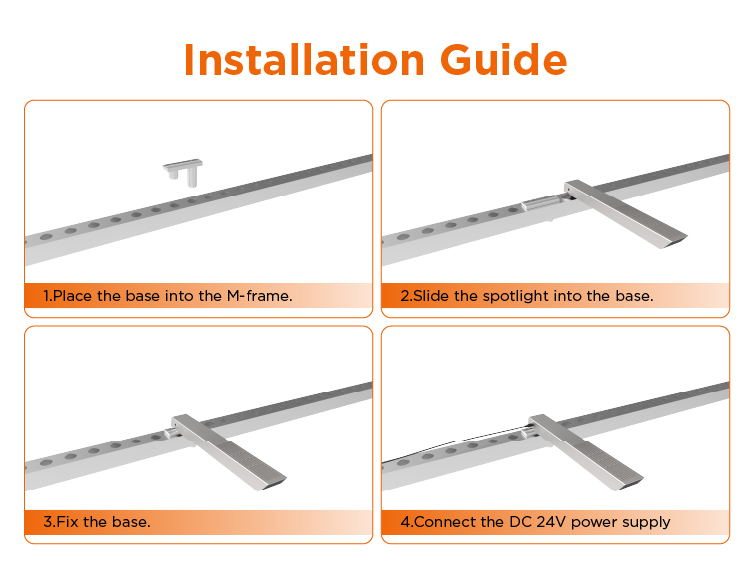 Installation Guide

1.Place the base into the M-frame.

2.Slide the spotlight into the base.

3.Fix the base.

4.Connect the DC 24V power supply