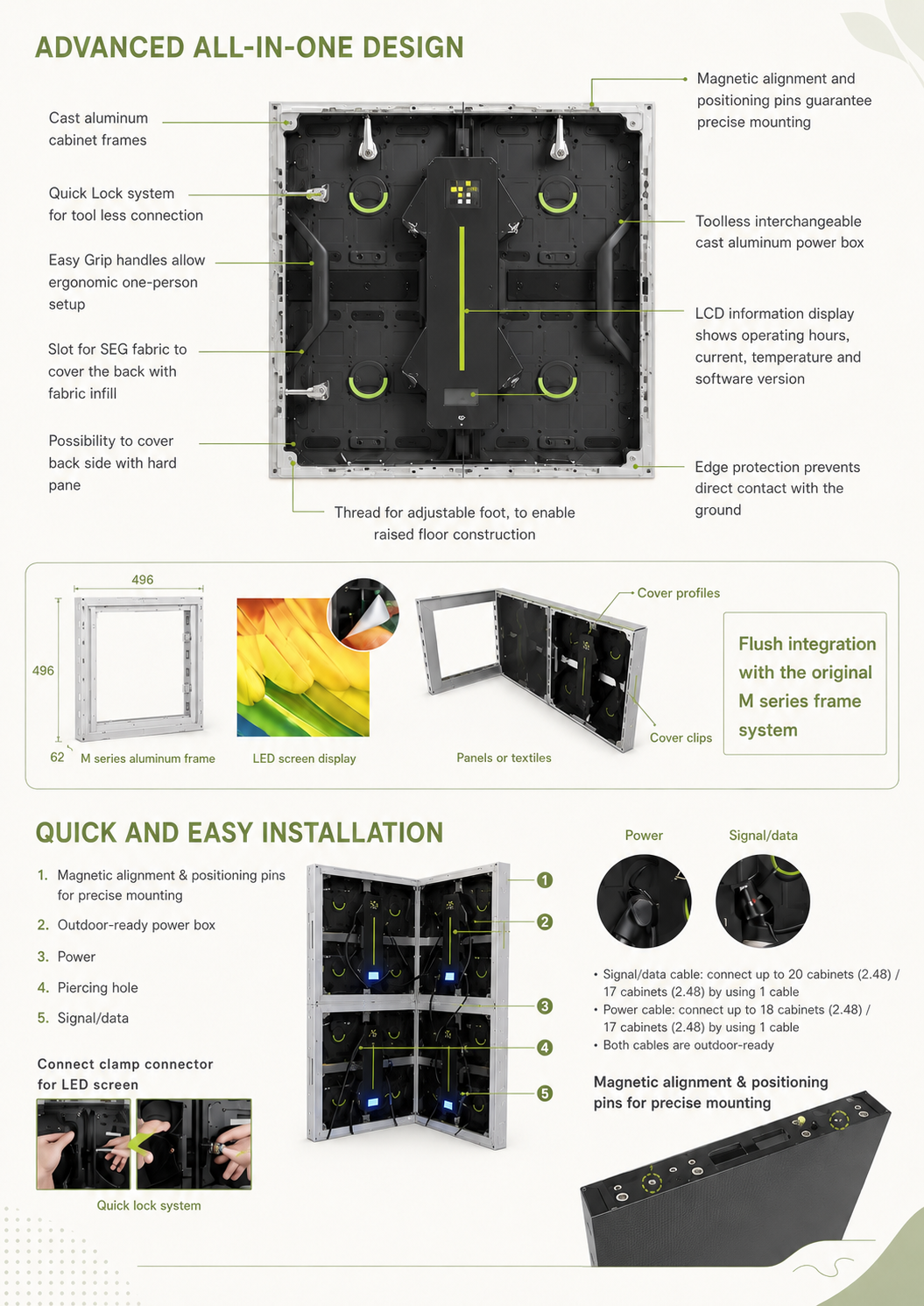 ADVANCED ALL-IN-ONE DESIGN

Cast aluminum cabinet frames

Quick Lock system for tool less connection

Easy Grip handles allow ergonomic one-person setup

Slot for SEG fabric to cover the back with fabric infill

Possibility to cover back side with hard pane

Magnetic alignment and positioning pins guarantee precise mounting

Toolless interchangeable cast aluminum power box

LCD information display shows operating hours, current, temperature and software version

Edge protection prevents direct contact with the ground

Thread for adjustable foot, to enable raised floor construction

496

496

62

M series aluminum frame

LED screen display

Cover profiles

Cover clips

Panels or textiles

Flush integration with the original M series frame system

QUICK AND EASY INSTALLATION

1. Magnetic alignment & positioning pins for precise mounting
2. Outdoor-ready power box
3. Power
4. Piercing hole
5. Signal/data

Connect clamp connector for LED screen

Quick lock system

1
2
3
4
5

Power

Signal/data

• Signal/data cable: connect up to 20 cabinets (2.48) / 17 cabinets (2.48) by using 1 cable
• Power cable: connect up to 18 cabinets (2.48) / 17 cabinets (2.48) by using 1 cable
• Both cables are outdoor-ready

Magnetic alignment & positioning pins for precise mounting