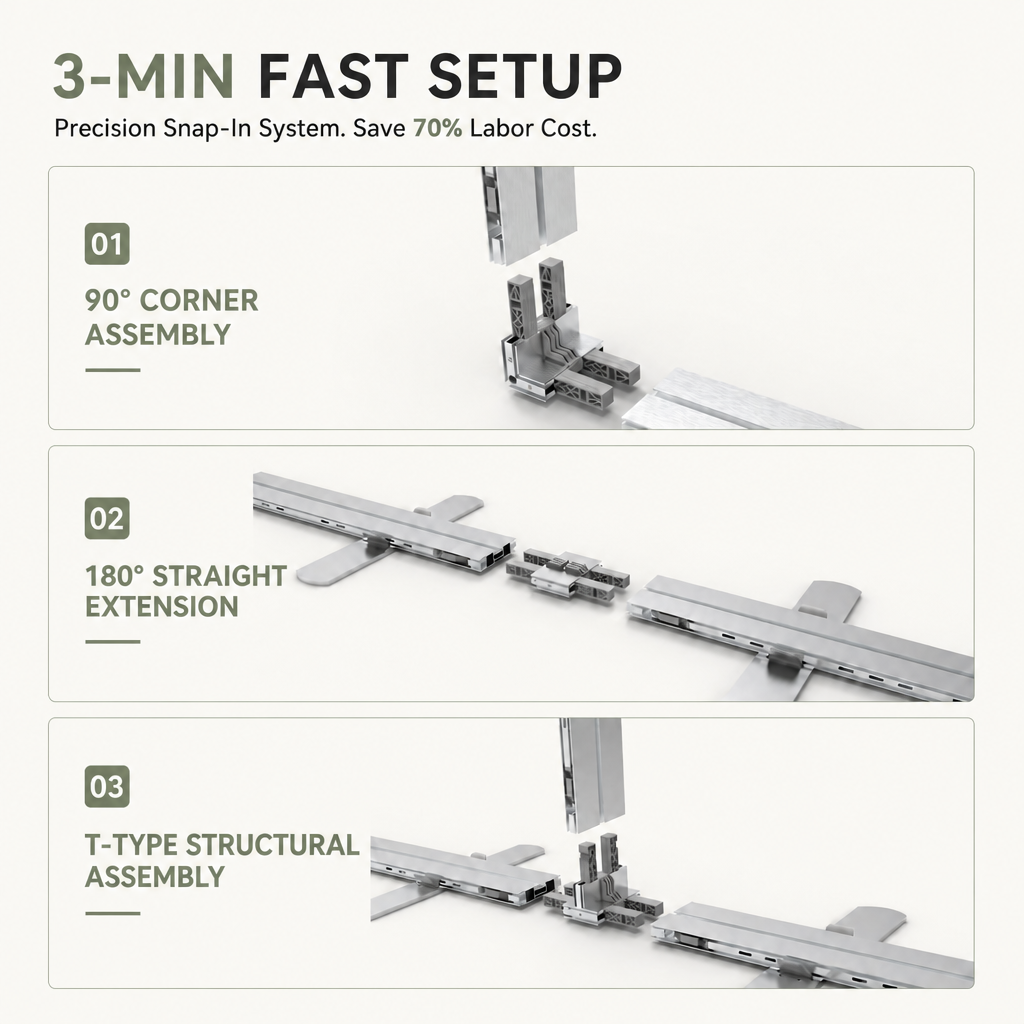 3-MIN FAST SETUP

Precision Snap-In System. Save 70% Labor Cost.

01

90° CORNER ASSEMBLY

02

180° STRAIGHT EXTENSION

03

T-TYPE STRUCTURAL ASSEMBLY