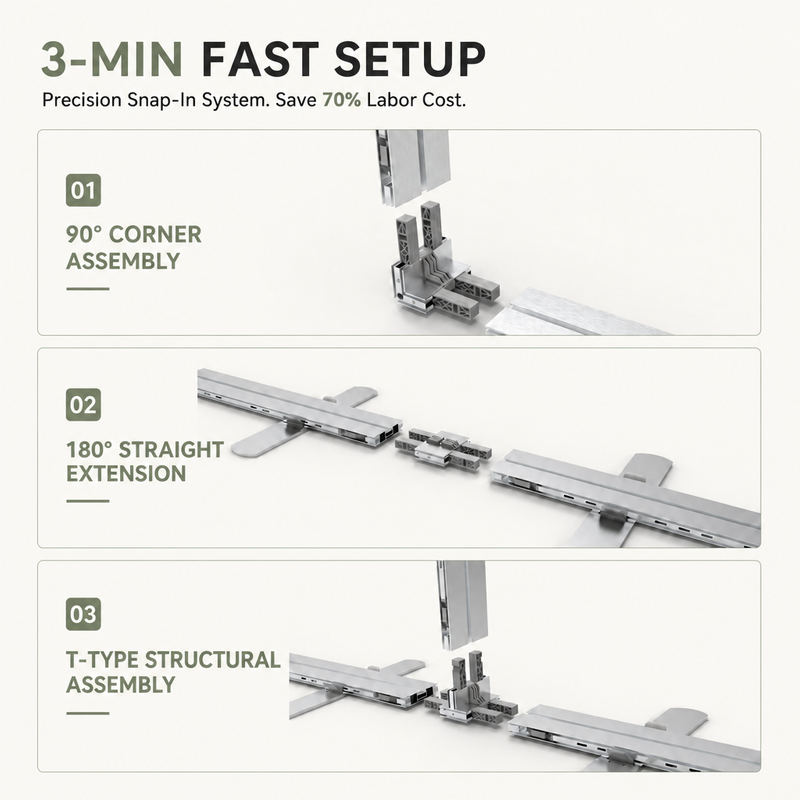 3-MIN FAST SETUP

Precision Snap-In System. Save 70% Labor Cost.

01

90° CORNER ASSEMBLY

02

180° STRAIGHT EXTENSION

03

T-TYPE STRUCTURAL ASSEMBLY