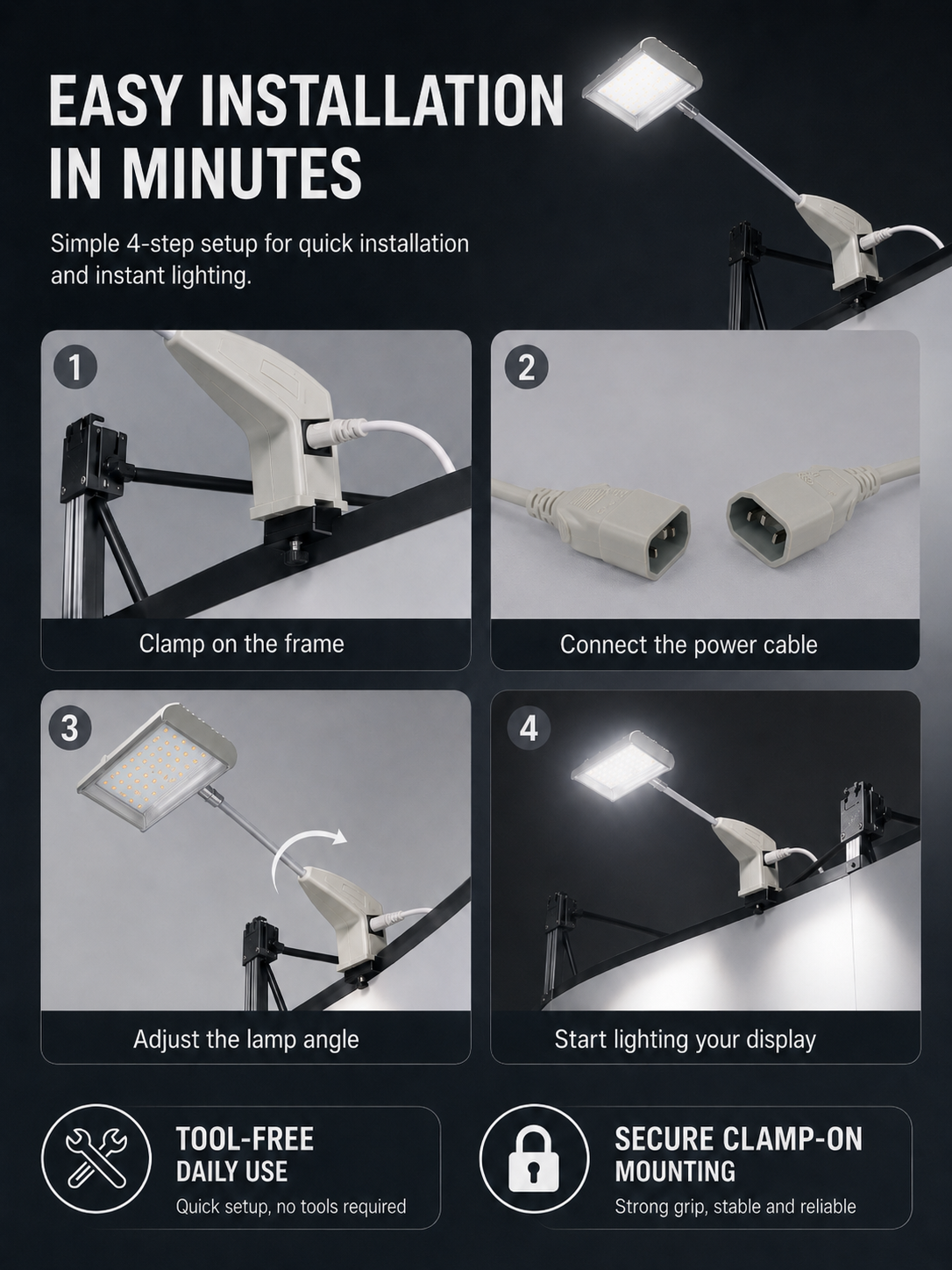 EASY INSTALLATION IN MINUTES

Simple 4-step setup for quick installation and instant lighting.

1

Clamp on the frame

2

Connect the power cable

3

Adjust the lamp angle

4

Start lighting your display

TOOL-FREE DAILY USE

Quick setup, no tools required

SECURE CLAMP-ON MOUNTING

Strong grip, stable and reliable