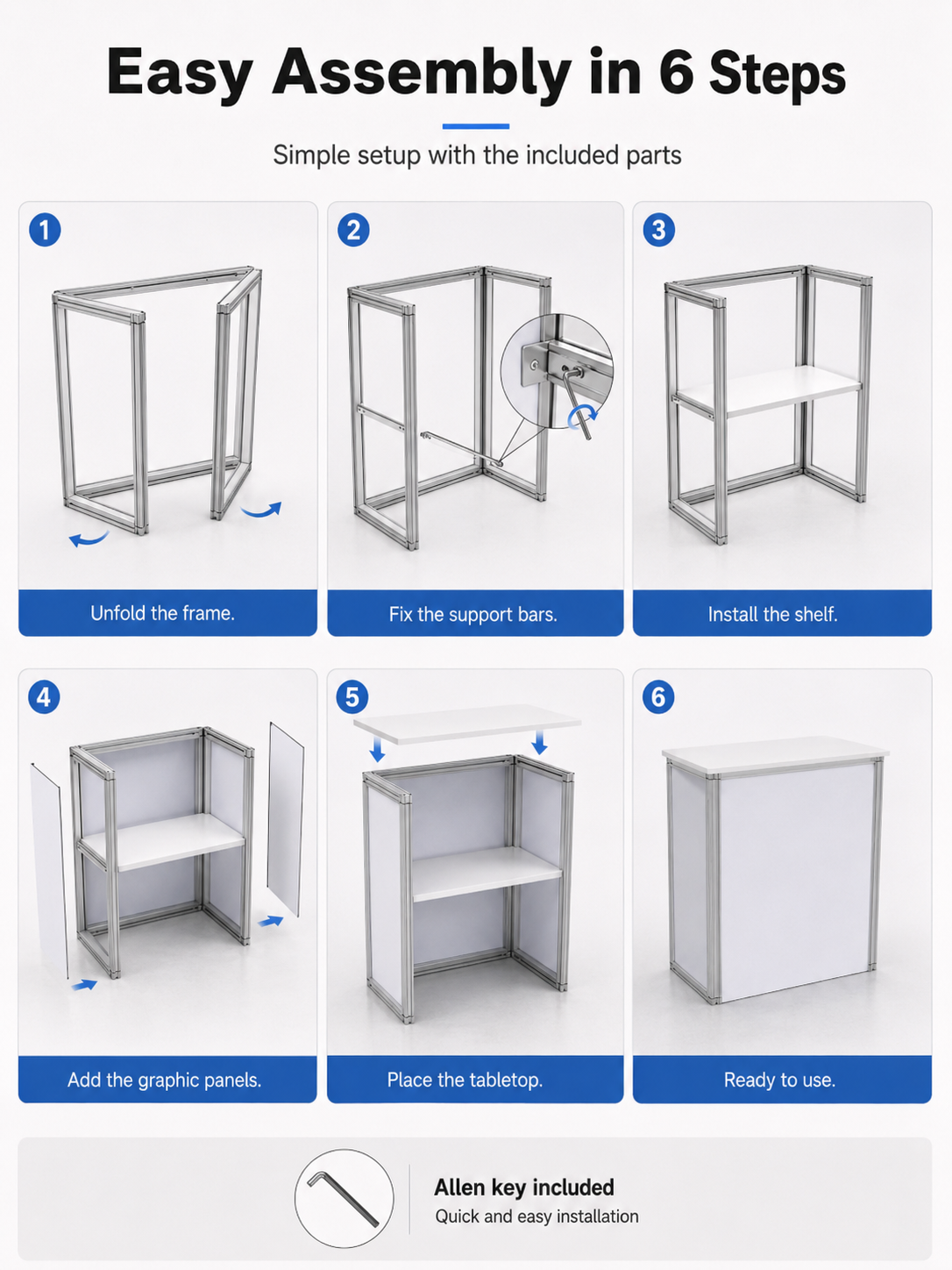 Easy Assembly in 6 Steps

Simple setup with the included parts

1
Unfold the frame.

2
Fix the support bars.

3
Install the shelf.

4
Add the graphic panels.

5
Place the tabletop.

6
Ready to use.

Allen key included
Quick and easy installation